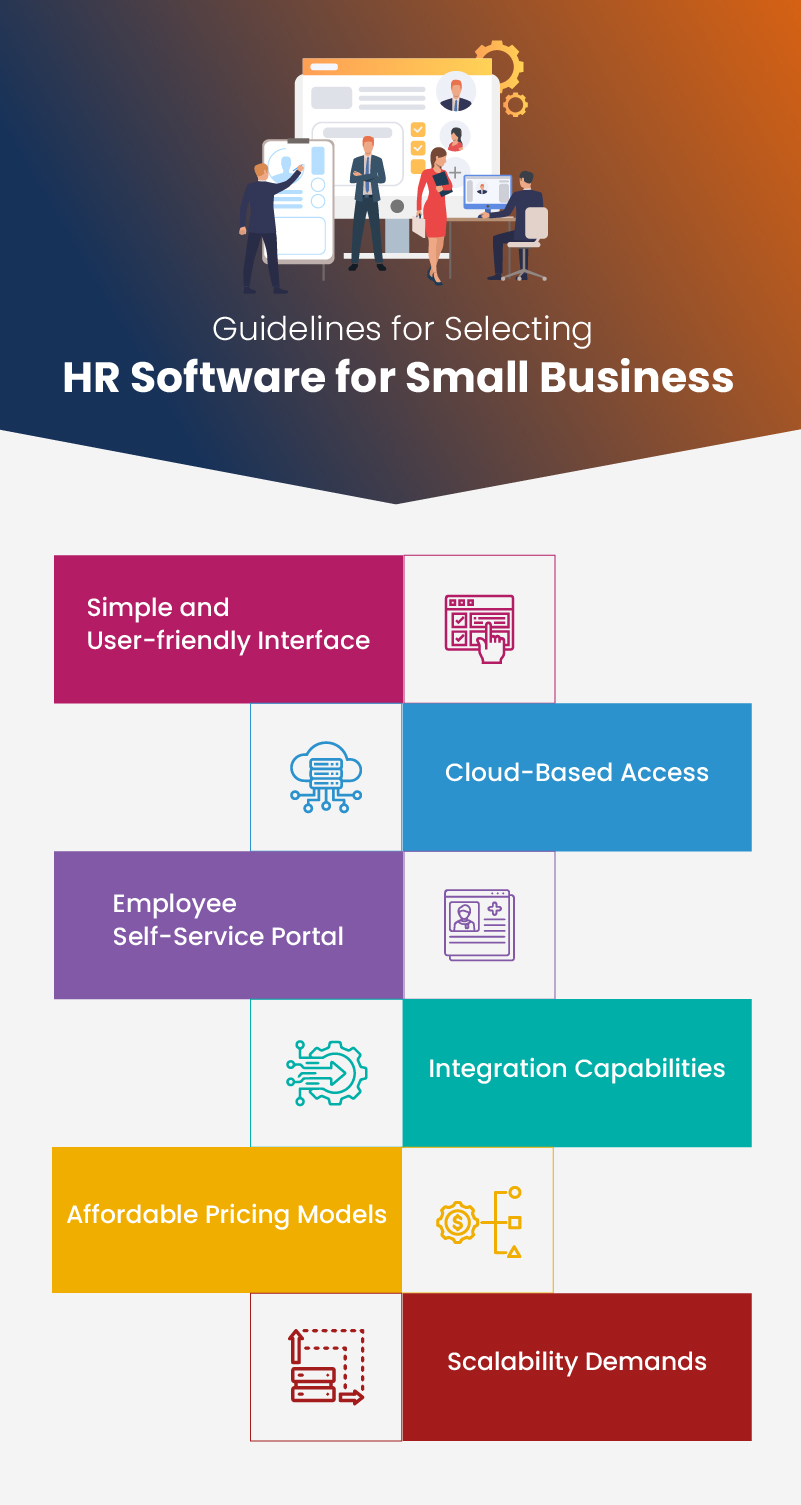 Guidelines for Selecting
HR Software for Small Business

Simple and User-friendly Interface

Cloud-Based Access

Employee Self-Service Portal

Integration Capabilities

Affordable Pricing Models

Scalability Demands